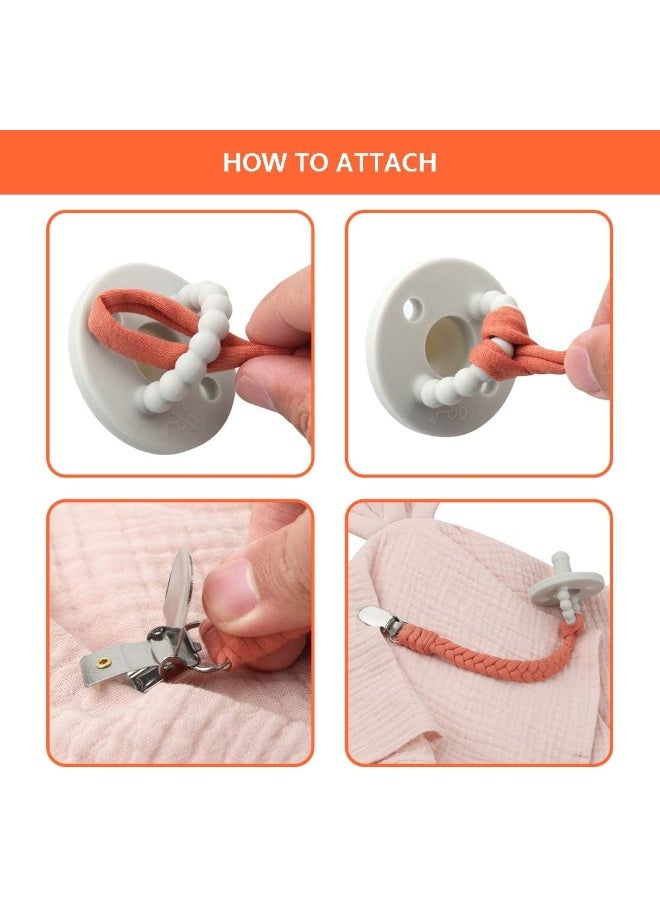 HOW TO ATTACH